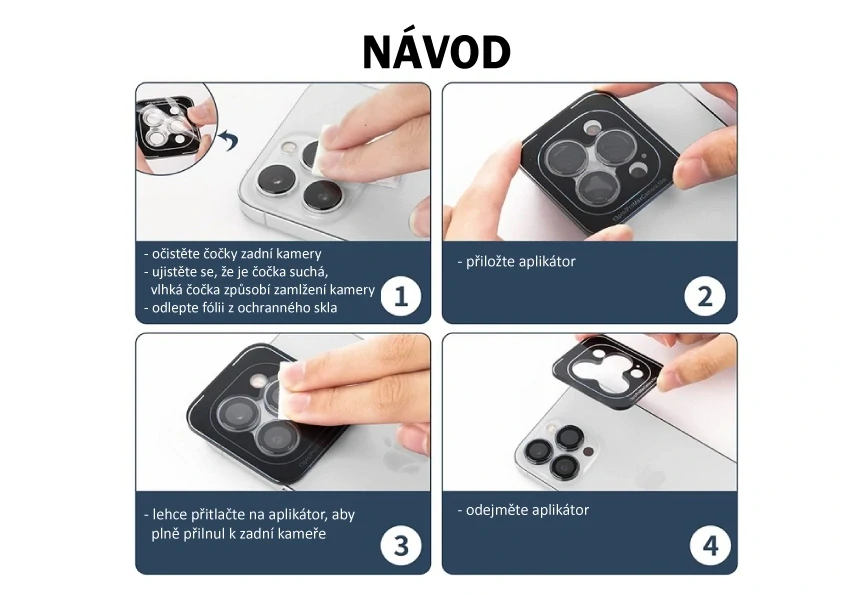 NÁVOD

- očistěte čočky zadní kamery
- ujistěte se, že je čočka suchá, vlhká čočka způsobí zamlžení kamery
- odlepte fólii z ochranného skla

1

- přiložte aplikátor

2

- lehce přitlačte na aplikátor, aby plně přilnul k zadní kameře

3

- odejměte aplikátor

4